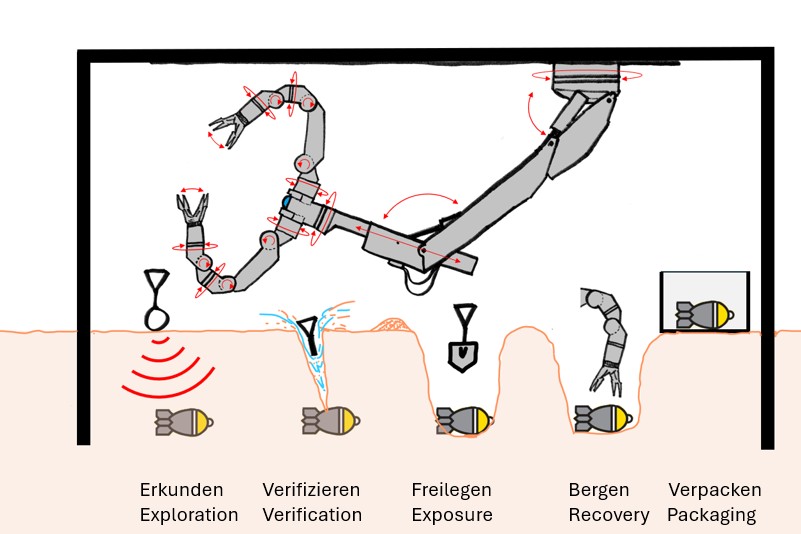 Erkunden
Exploration

Verifizieren
Verification

Freilegen
Exposure

Bergen
Recovery

Verpacken
Packaging